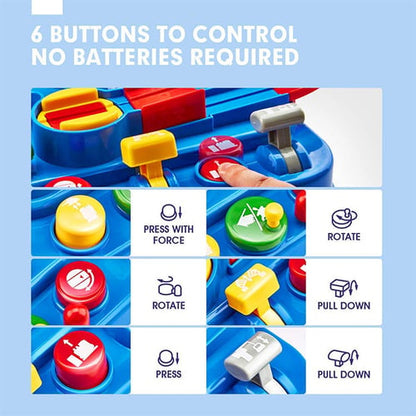 6 BUTTONS TO CONTROL
NO BATTERIES REQUIRED

PRESS WITH FORCE

ROTATE

ROTATE

PULL DOWN

PRESS

PULL DOWN